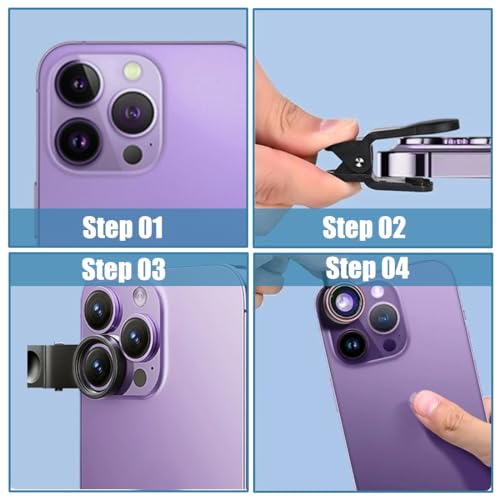 Step 01

Step 02

Step 03

Step 04