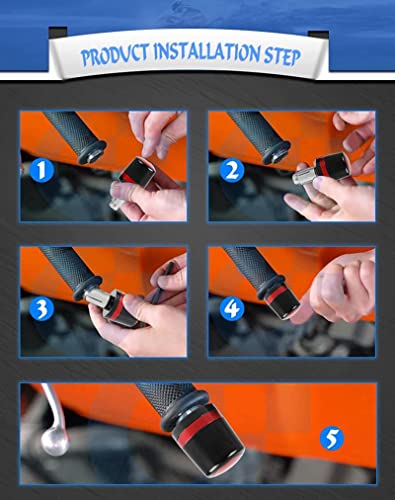 PRODUCT INSTALLATION STEP

1

2

3

4

5