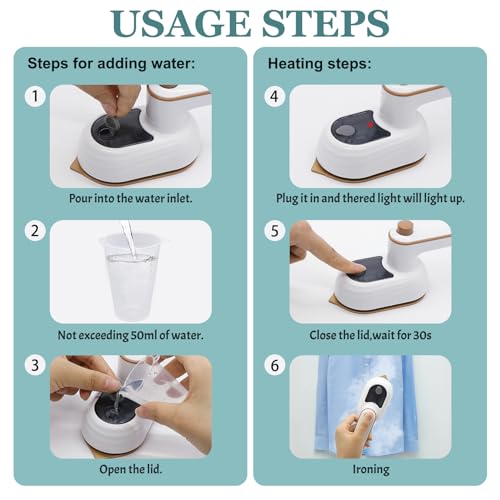 USAGE STEPS

Steps for adding water:

1

Pour into the water inlet.

2

Not exceeding 50ml of water.

3

Open the lid.

Heating steps:

4

Plug it in and thered light will light up.

5

Close the lid,wait for 30s

6

Ironing