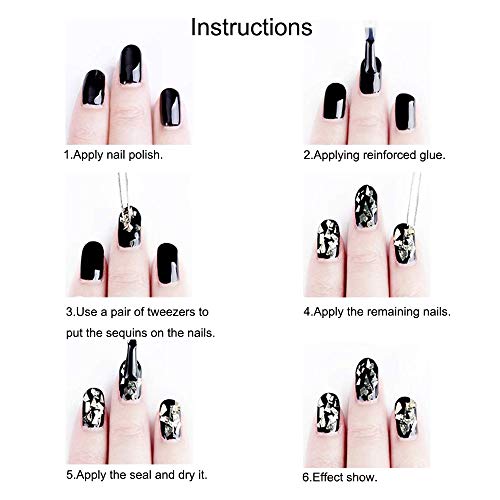 Instructions

1.Apply nail polish.

2.Applying reinforced glue.

3.Use a pair of tweezers to put the sequins on the nails.

4.Apply the remaining nails.

5.Apply the seal and dry it.

6.Effect show.