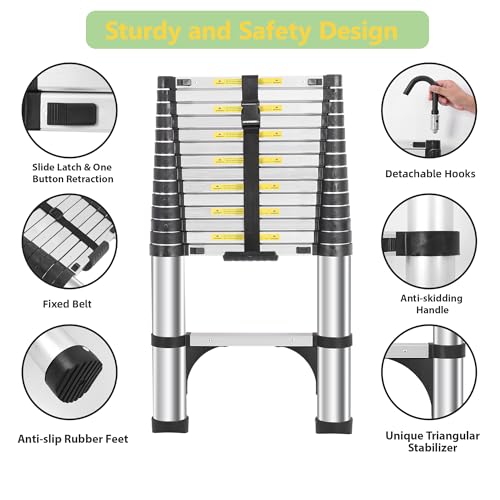 Sturdy and Safety Design

Slide Latch & One Button Retraction

Fixed Belt

Anti-slip Rubber Feet

Detachable Hooks

Anti-skidding Handle

Unique Triangular Stabilizer