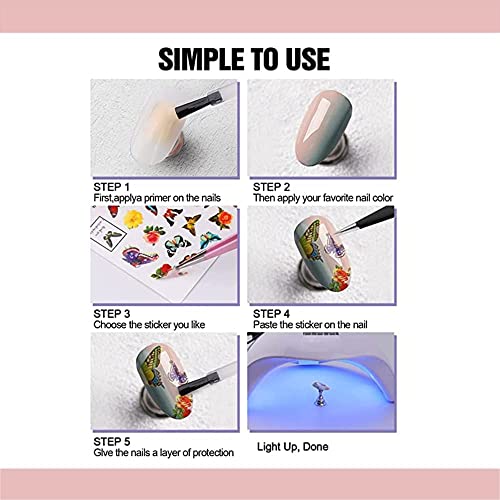 SIMPLE TO USE

STEP 1
First,applya primer on the nails

STEP 2
Then apply your favorite nail color

STEP 3
Choose the sticker you like

STEP 4
Paste the sticker on the nail

STEP 5
Give the nails a layer of protection

Light Up, Done