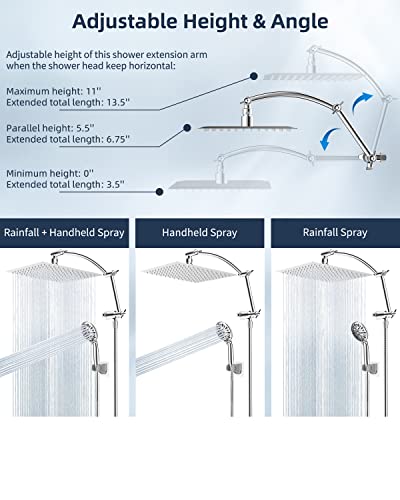 Adjustable Height & Angle

Adjustable height of this shower extension arm when the shower head keep horizontal:

Maximum height: 11''
Extended total length: 13.5''

Parallel height: 5.5''
Extended total length: 6.75''

Minimum height: 0''
Extended total length: 3.5''

Rainfall + Handheld Spray

Handheld Spray

Rainfall Spray