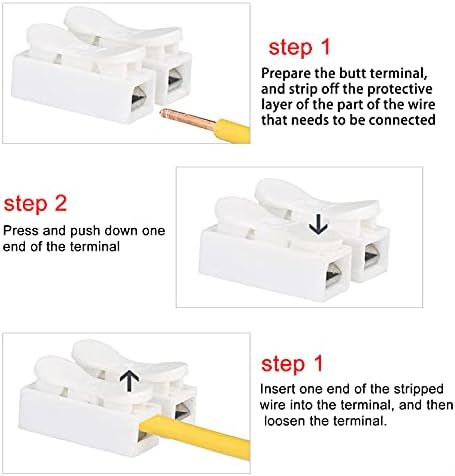 step 1

Prepare the butt terminal, and strip off the protective layer of the part of the wire that needs to be connected

step 2

Press and push down one end of the terminal

step 1

Insert one end of the stripped wire into the terminal, and then loosen the terminal.