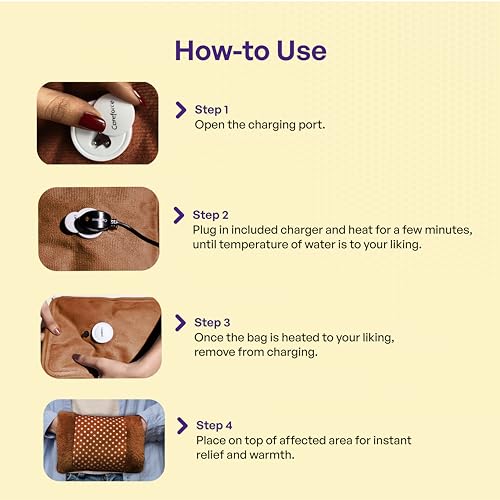 How-to Use

Careforce

Step 1
Open the charging port.

Step 2
Plug in included charger and heat for a few minutes, until temperature of water is to your liking.

Step 3
Once the bag is heated to your liking, remove from charging.

Step 4
Place on top of affected area for instant relief and warmth.