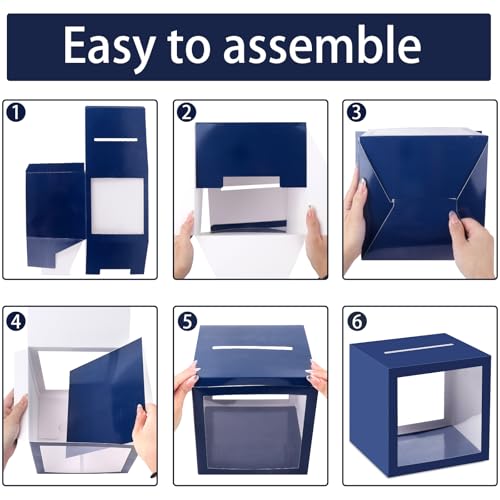 Easy to assemble

1

2

3

4

5

6