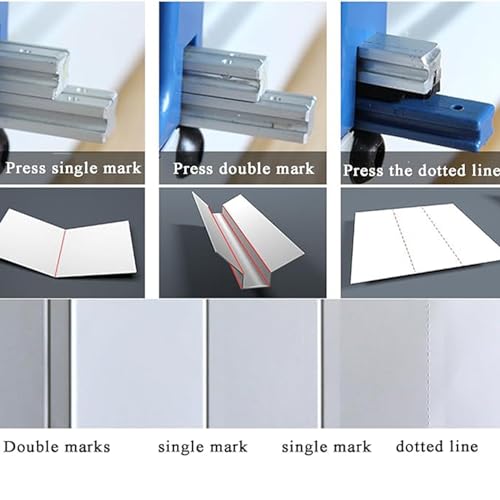 Press single mark

Press double mark

Press the dotted line

Double marks

single mark

single mark

dotted line