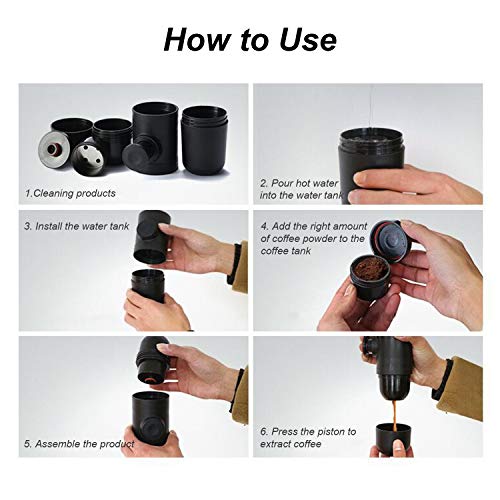 How to Use

1.Cleaning products

2. Pour hot water into the water tank

3. Install the water tank

4. Add the right amount of coffee powder to the coffee tank

5. Assemble the product

6. Press the piston to extract coffee