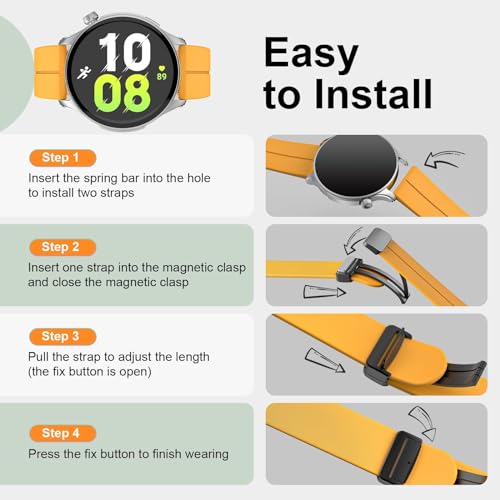 10
08
89

Easy to Install

Step 1
Insert the spring bar into the hole to install two straps

Step 2
Insert one strap into the magnetic clasp and close the magnetic clasp

Step 3
Pull the strap to adjust the length (the fix button is open)

Step 4
Press the fix button to finish wearing