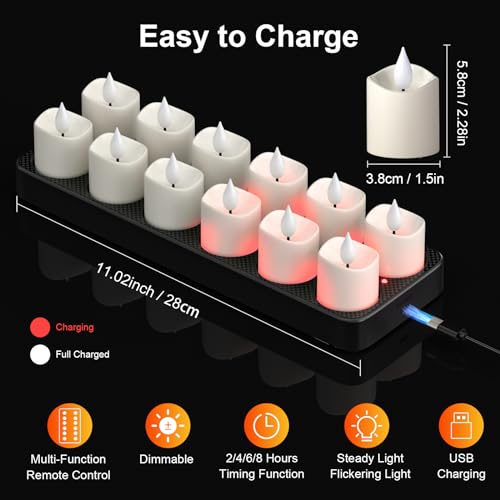 Easy to Charge

5.8cm / 2.28in

3.8cm / 1.5in

11.02inch / 28cm

Charging

Full Charged

Multi-Function Remote Control

Dimmable

2/4/6/8 Hours Timing Function

Steady Light Flickering Light

USB Charging