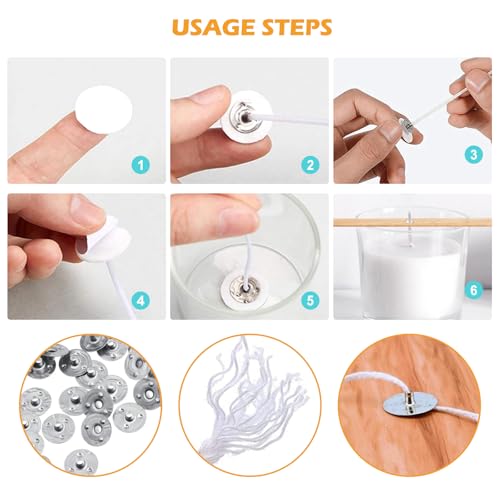 USAGE STEPS

1

2

3

4

5

6