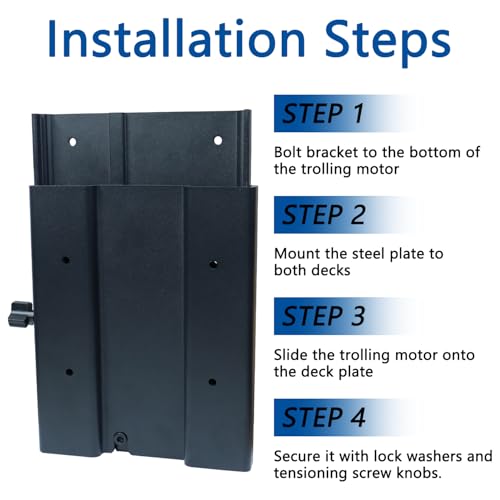 Installation Steps

STEP 1

Bolt bracket to the bottom of the trolling motor

STEP 2

Mount the steel plate to both decks

STEP 3

Slide the trolling motor onto the deck plate

STEP 4

Secure it with lock washers and tensioning screw knobs.