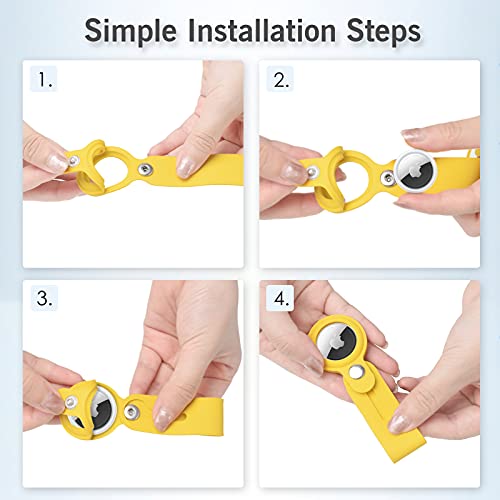 Simple Installation Steps

1.

2.

3.

4.