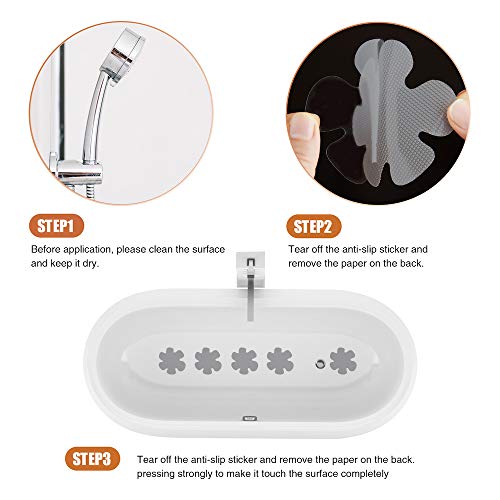 STEP1

Before application, please clean the surface and keep it dry.

STEP2

Tear off the anti-slip sticker and remove the paper on the back.

STEP3

Tear off the anti-slip sticker and remove the paper on the back. pressing strongly to make it touch the surface completely