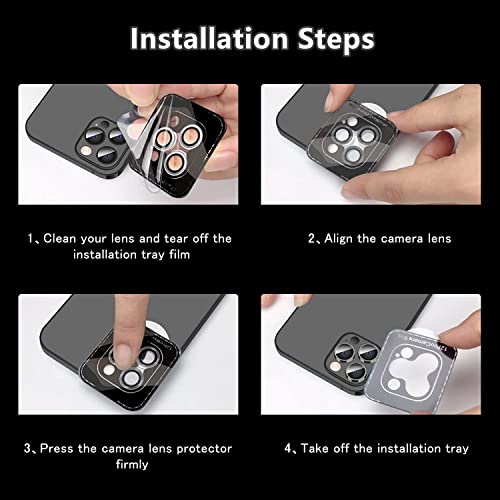 Installation Steps

1、Clean your lens and tear off the installation tray film

2、Align the camera lens

3、Press the camera lens protector firmly

4、Take off the installation tray