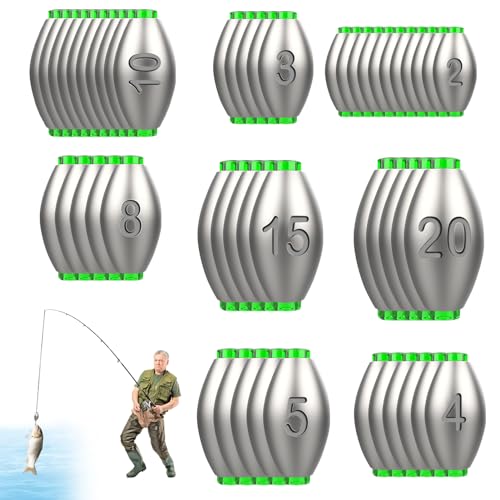 10
3
2
8
15
20
5
4