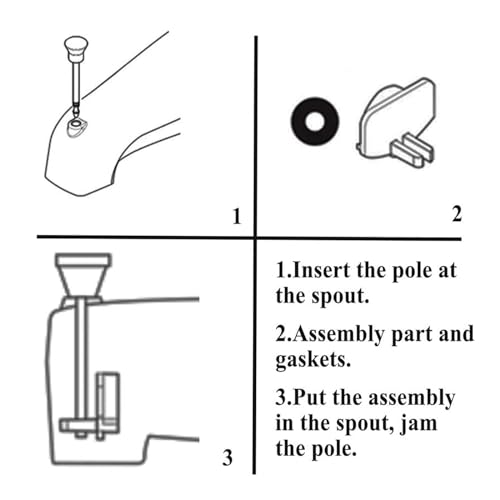 1

2

3

1.Insert the pole at the spout.

2.Assembly part and gaskets.

3.Put the assembly in the spout, jam the pole.