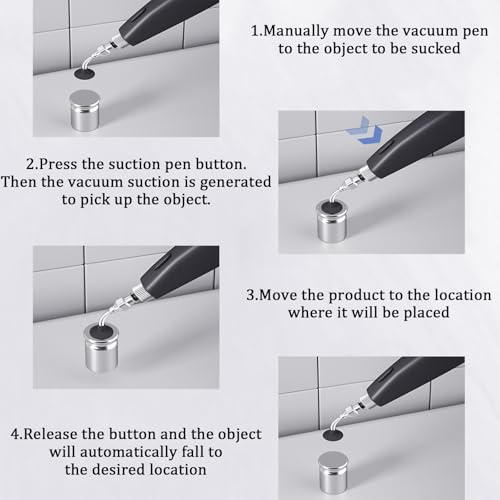 1.Manually move the vacuum pen to the object to be sucked

2.Press the suction pen button. Then the vacuum suction is generated to pick up the object.

3.Move the product to the location where it will be placed

4.Release the button and the object will automatically fall to the desired location