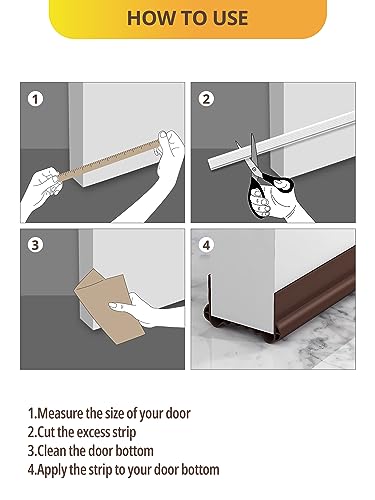 HOW TO USE

1

2

3

4

1.Measure the size of your door
2.Cut the excess strip
3.Clean the door bottom
4.Apply the strip to your door bottom