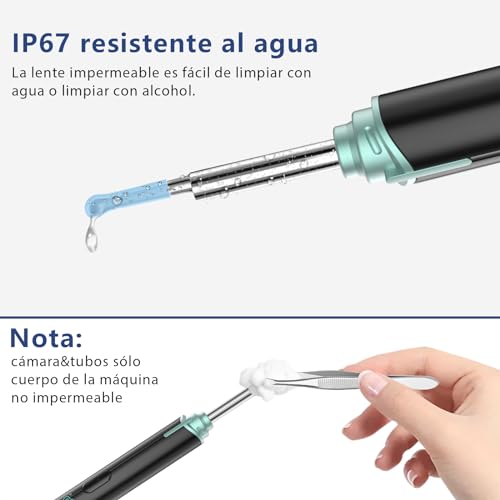 IP67 resistente al agua

La lente impermeable es fácil de limpiar con agua o limpiar con alcohol.

Nota:

cámara&tubos sólo
cuerpo de la máquina
no impermeable