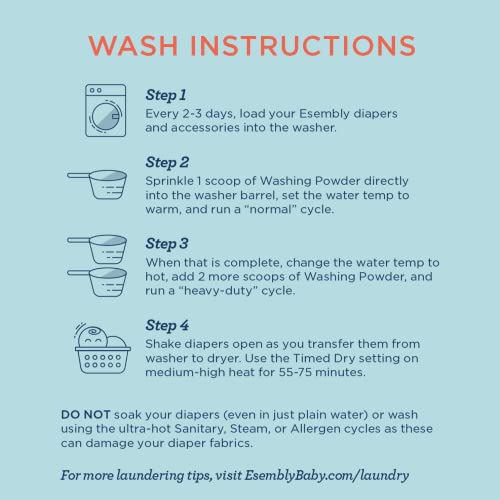 WASH INSTRUCTIONS

Step 1
Every 2-3 days, load your Esembly diapers and accessories into the washer.

Step 2
Sprinkle 1 scoop of Washing Powder directly into the washer barrel, set the water temp to warm, and run a "normal" cycle.

Step 3
When that is complete, change the water temp to hot, add 2 more scoops of Washing Powder, and run a "heavy-duty" cycle.

Step 4
Shake diapers open as you transfer them from washer to dryer. Use the Timed Dry setting on medium-high heat for 55-75 minutes.

DO NOT soak your diapers (even in just plain water) or wash using the ultra-hot Sanitary, Steam, or Allergen cycles as these can damage your diaper fabrics.

For more laundering tips, visit EsemblyBaby.com/laundry