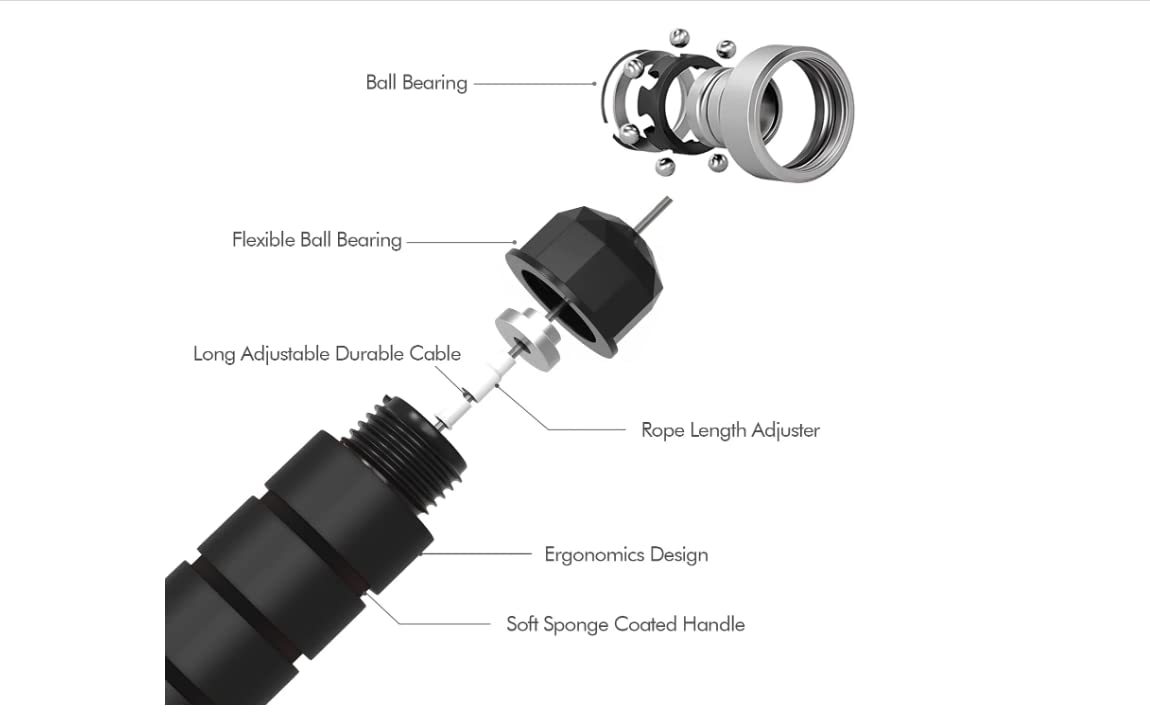 Ball Bearing

Flexible Ball Bearing

Long Adjustable Durable Cable

Rope Length Adjuster

Ergonomics Design

Soft Sponge Coated Handle