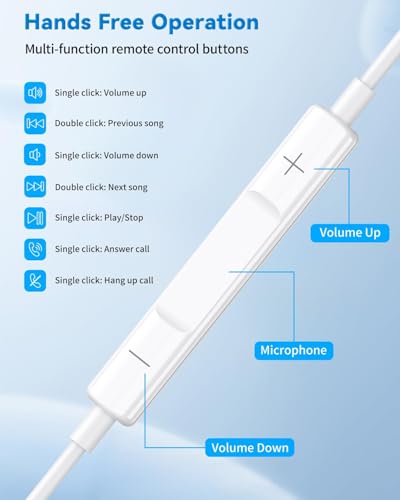 Hands Free Operation

Multi-function remote control buttons

Single click: Volume up

Double click: Previous song

Single click: Volume down

Double click: Next song

Single click: Play/Stop

Single click: Answer call

Single click: Hang up call

Volume Up

Microphone

Volume Down