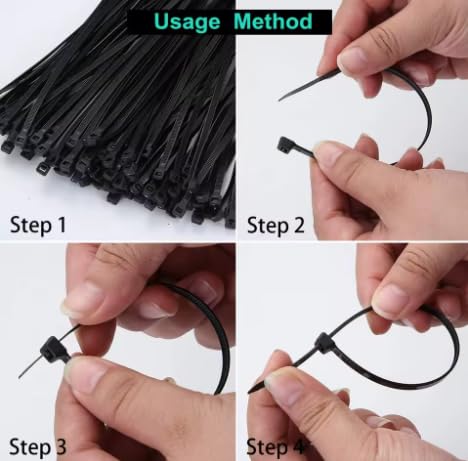 Usage Method

Step 1

Step 2

Step 3

Step 4