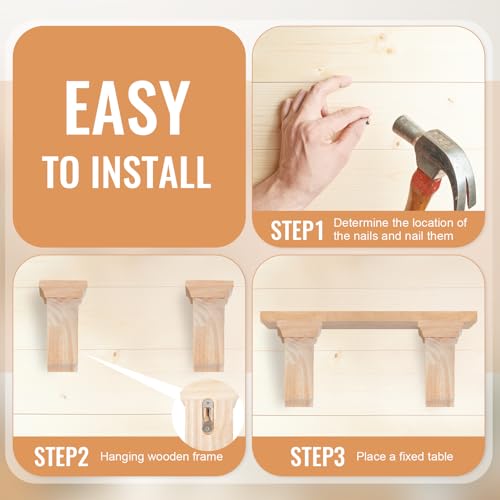 EASY
TO INSTALL

STEP1 Determine the location of the nails and nail them

STEP2 Hanging wooden frame

STEP3 Place a fixed table