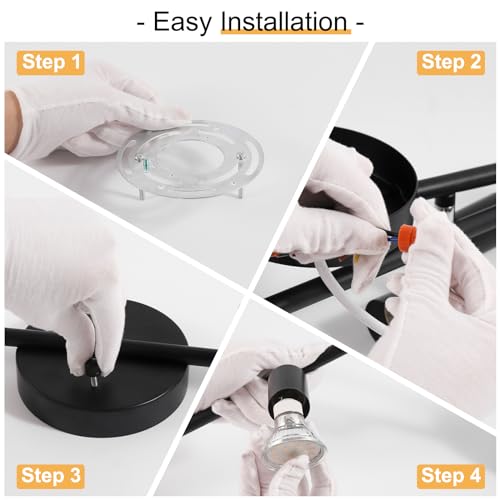 - Easy Installation -

Step 1

Step 2

Step 3

Step 4