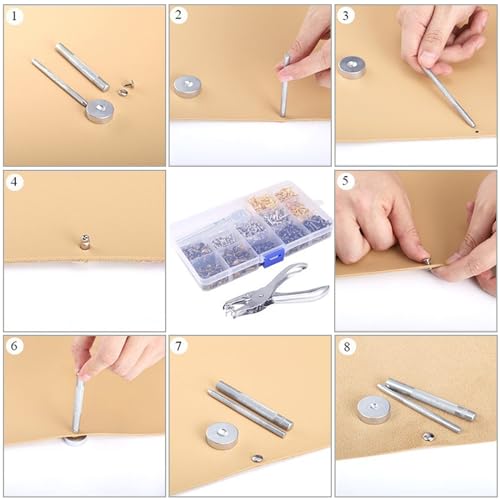 1
2
3
4
5
6
7
8