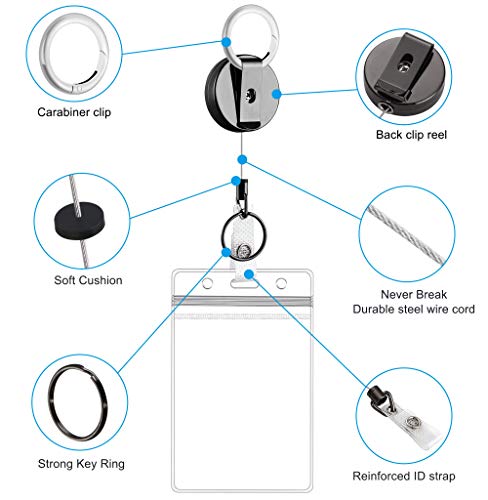 Carabiner clip

Back clip reel

Soft Cushion

Never Break
Durable steel wire cord

Strong Key Ring

Reinforced ID strap