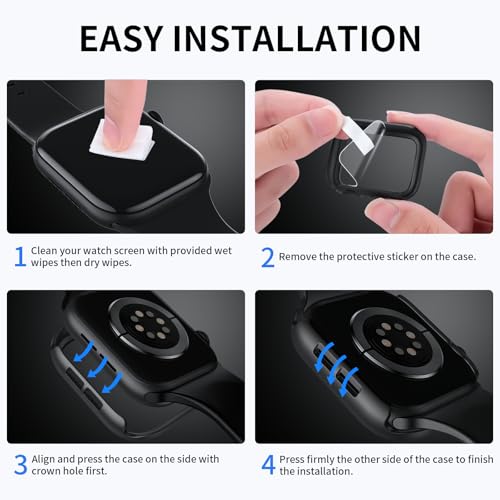 EASY INSTALLATION

1 Clean your watch screen with provided wet wipes then dry wipes.

2 Remove the protective sticker on the case.

3 Align and press the case on the side with crown hole first.

4 Press firmly the other side of the case to finish the installation.