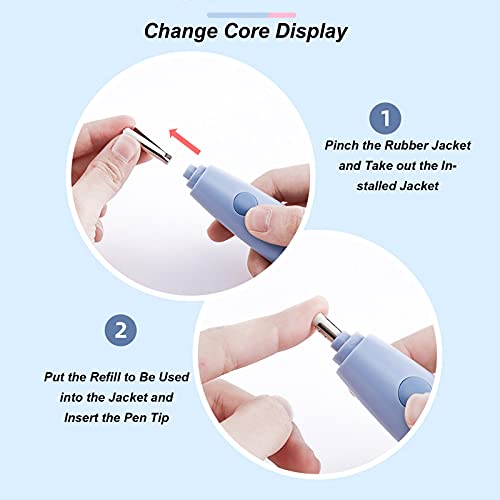 Change Core Display

1

Pinch the Rubber Jacket and Take out the Installed Jacket

2

Put the Refill to Be Used into the Jacket and Insert the Pen Tip