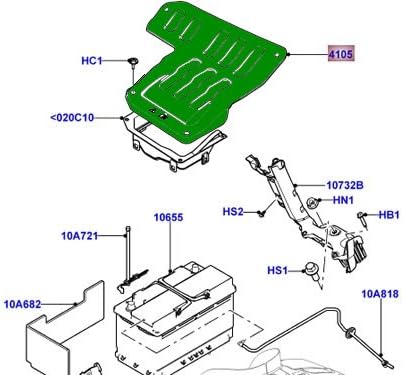 HC1

4105

<020C10

10732B

HN1

HS2

HB1

10655

10A721

HS1

10A818

10A682