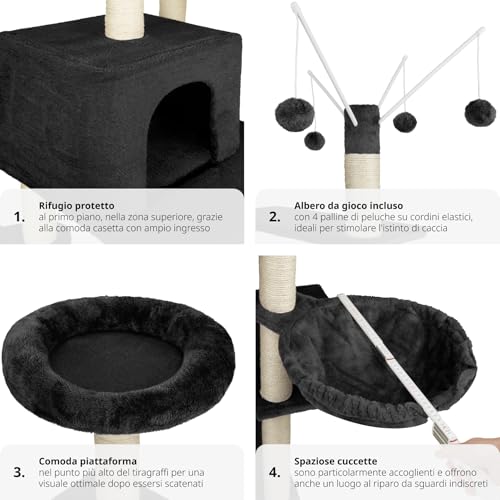 1. Rifugio protetto
al primo piano, nella zona superiore, grazie alla comoda casetta con ampio ingresso

2. Albero da gioco incluso
con 4 palline di peluche su cordini elastici, ideali per stimolare l'istinto di caccia

3. Comoda piattaforma
nel punto più alto del tiragraffi per una visuale ottimale dopo essersi scatenati

4. Spaziose cuccette
sono particolarmente accoglienti e offrono anche un luogo al riparo da sguardi indiscreti