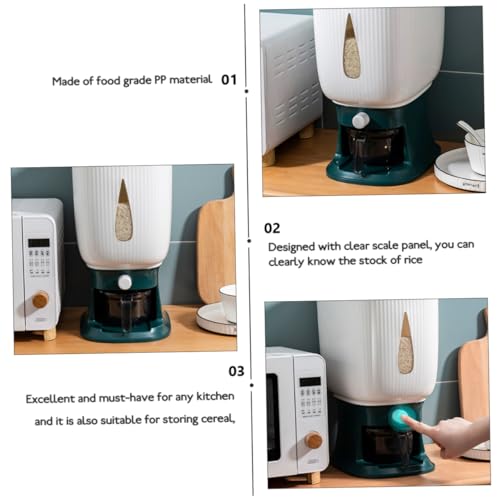 Made of food grade PP material 01

02

Designed with clear scale panel, you can clearly know the stock of rice

03

Excellent and must-have for any kitchen and it is also suitable for storing cereal,