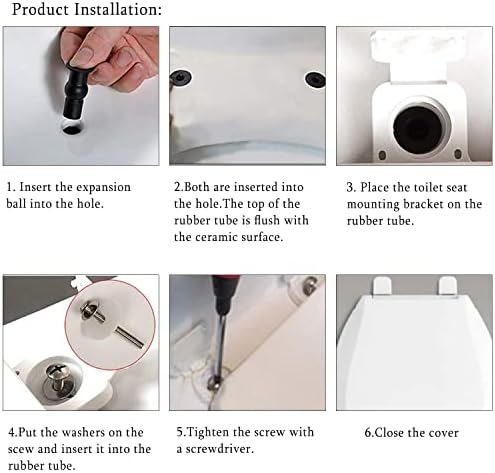 Product Installation:

1. Insert the expansion ball into the hole.

2.Both are inserted into the hole.The top of the rubber tube is flush with the ceramic surface.

3. Place the toilet seat mounting bracket on the rubber tube.

4.Put the washers on the scew and insert it into the rubber tube.

5.Tighten the screw with a screwdriver.

6.Close the cover