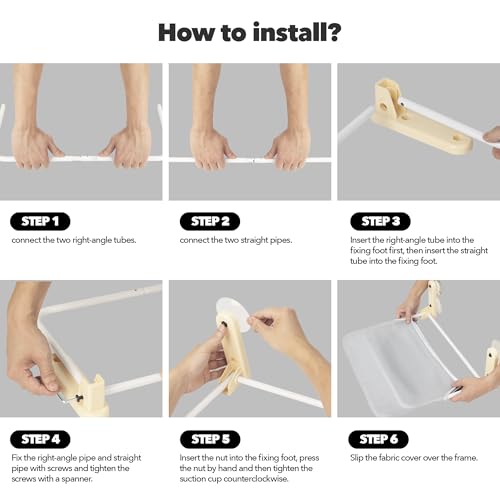 How to install?

STEP 1
connect the two right-angle tubes.

STEP 2
connect the two straight pipes.

STEP 3
Insert the right-angle tube into the fixing foot first, then insert the straight tube into the fixing foot.

STEP 4
Fix the right-angle pipe and straight pipe with screws and tighten the screws with a spanner.

STEP 5
Insert the nut into the fixing foot, press the nut by hand and then tighten the suction cup counterclockwise.

STEP 6
Slip the fabric cover over the frame.