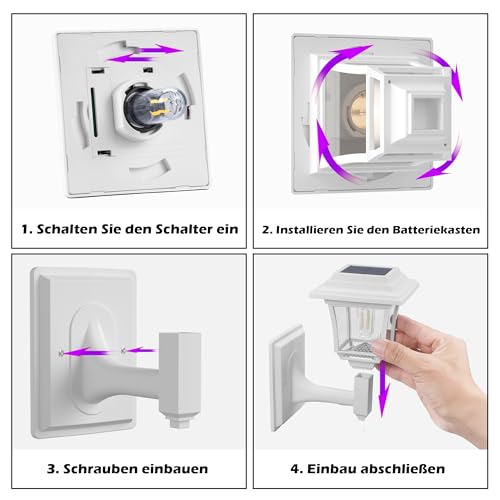 1. Schalten Sie den Schalter ein

2. Installieren Sie den Batteriekasten

3. Schrauben einbauen

4. Einbau abschließen