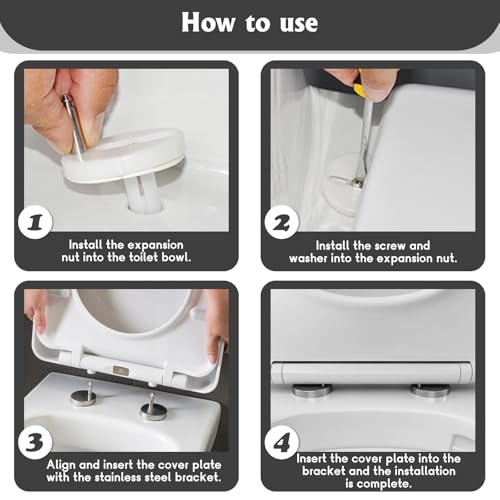 How to use

1

Install the expansion nut into the toilet bowl.

2

Install the screw and washer into the expansion nut.

3

Align and insert the cover plate with the stainless steel bracket.

4

Insert the cover plate into the bracket and the installation is complete.