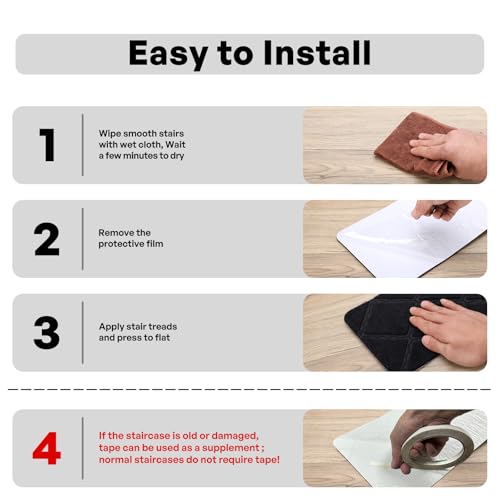 Easy to Install

1

Wipe smooth stairs with wet cloth, Wait a few minutes to dry

2

Remove the protective film

3

Apply stair treads and press to flat

4

If the staircase is old or damaged, tape can be used as a supplement ; normal staircases do not require tape!