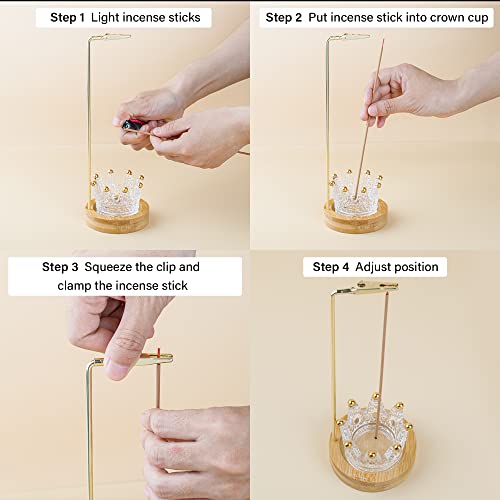 Step 1 Light incense sticks

Step 2 Put incense stick into crown cup

Step 3 Squeeze the clip and clamp the incense stick

Step 4 Adjust position