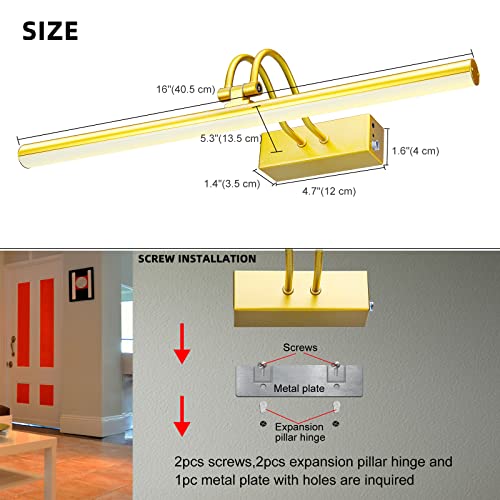 SIZE

16"(40.5 cm)

5.3"(13.5 cm)

1.6"(4 cm)

1.4"(3.5 cm)

4.7"(12 cm)

SCREW INSTALLATION

Screws

Metal plate

Expansion pillar hinge

2pcs screws,2pcs expansion pillar hinge and 1pc metal plate with holes are inquired