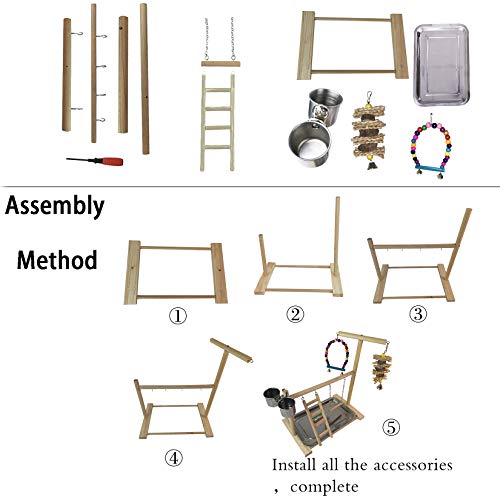 Assembly

Method

①

②

③

④

⑤

Install all the accessories
，complete