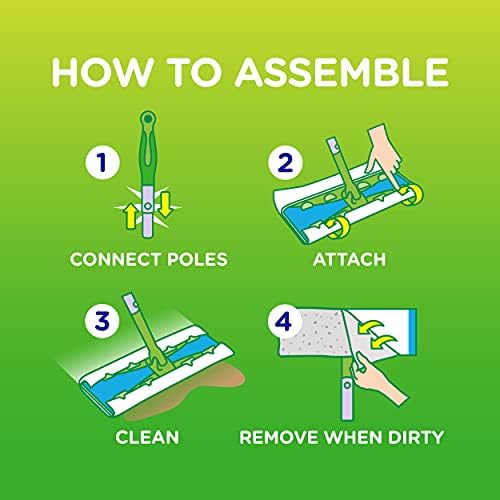 HOW TO ASSEMBLE

1
CONNECT POLES

2
ATTACH

3
CLEAN

4
REMOVE WHEN DIRTY