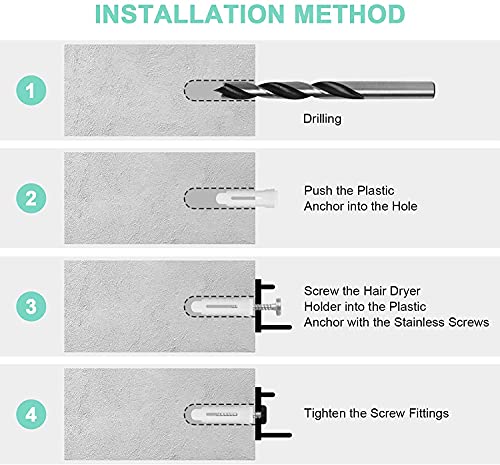 INSTALLATION METHOD

1

Drilling

2

Push the Plastic Anchor into the Hole

3

Screw the Hair Dryer Holder into the Plastic Anchor with the Stainless Screws

4

Tighten the Screw Fittings