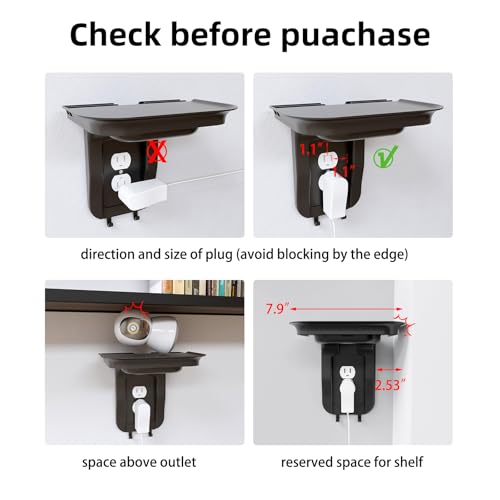 Check before puachase

1.1"

1.1"

direction and size of plug (avoid blocking by the edge)

7.9"

2.53"

space above outlet

reserved space for shelf