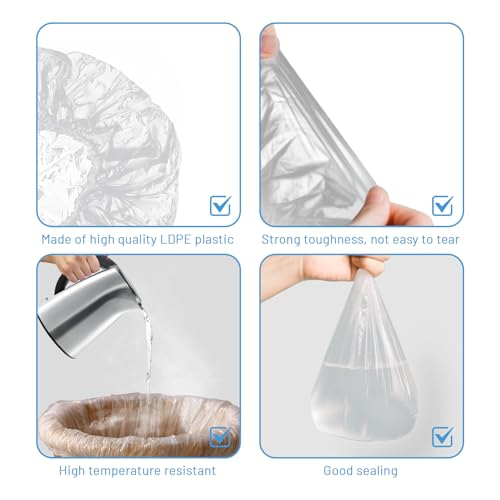 Made of high quality LDPE plastic

Strong toughness, not easy to tear

High temperature resistant

Good sealing