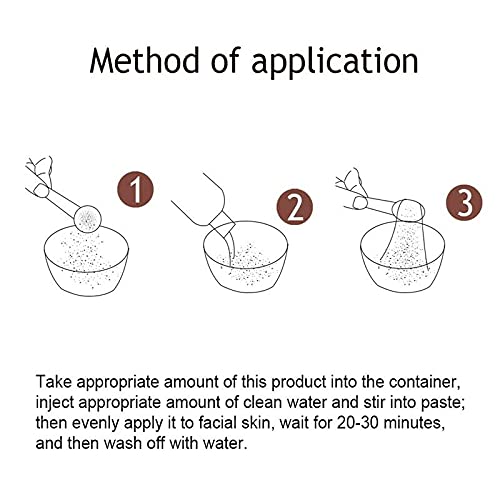 Method of application

1

2

3

Take appropriate amount of this product into the container, inject appropriate amount of clean water and stir into paste; then evenly apply it to facial skin, wait for 20-30 minutes, and then wash off with water.